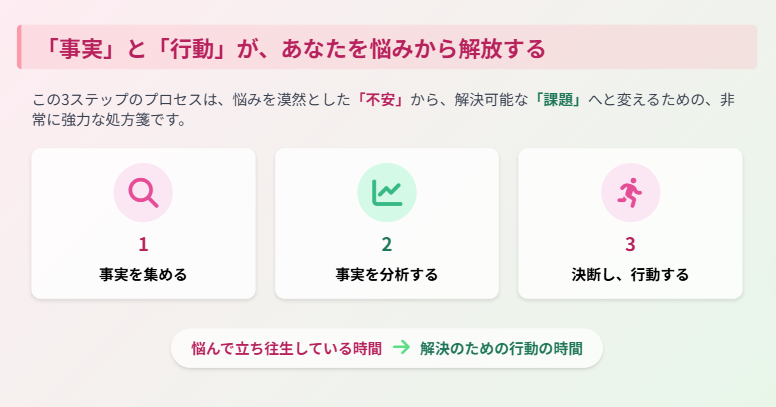 「事実」と「行動」が、あなたを悩みから解放する

この3ステップのプロセスは、悩みを漠然とした「不安」から、解決可能な「課題」へと変えるための、非常に強力な処方箋です。

1
事実を集める

2
事実を分析する

3
決断し、行動する

悩んで立ち往生している時間 → 解決のための行動の時間